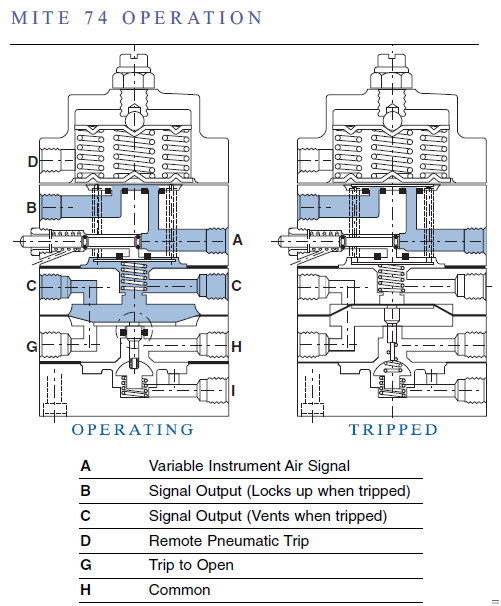 MITE 74 OPERATION

D

B

A

C

C

G

H

I

OPERATING

TRIPPED

| A | Variable Instrument Air Signal |
|---|---|
| B | Signal Output (Locks up when tripped) |
| C | Signal Output (Vents when tripped) |
| D | Remote Pneumatic Trip |
| G | Trip to Open |
| H | Common |